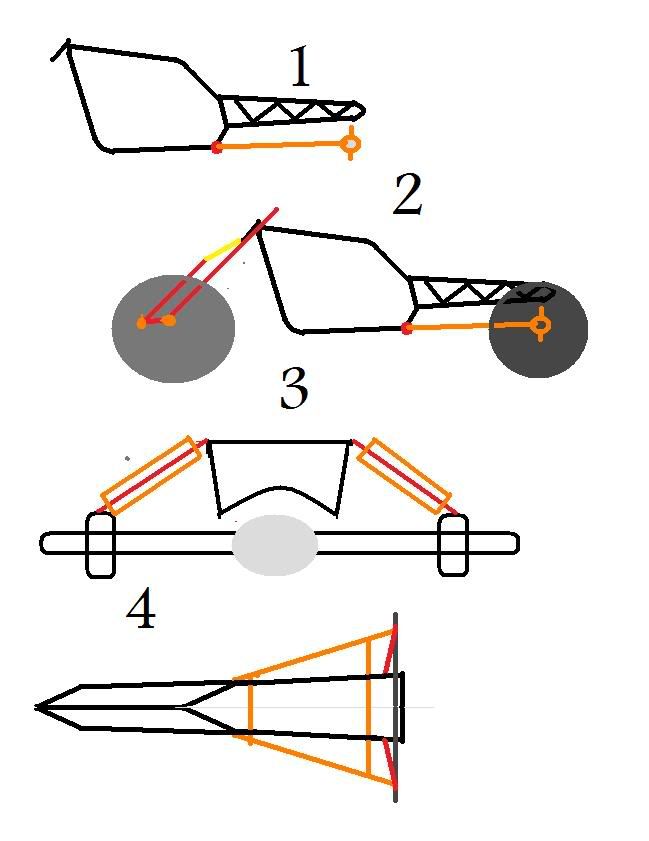 1

2

3

4